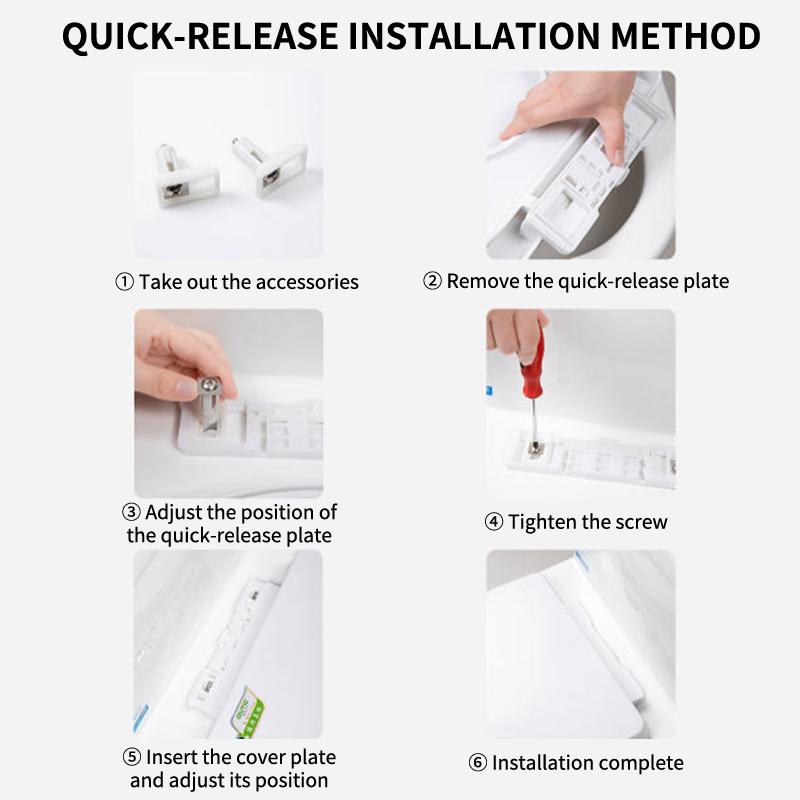 QUICK-RELEASE INSTALLATION METHOD

① Take out the accessories

② Remove the quick-release plate

③ Adjust the position of the quick-release plate

④ Tighten the screw

⑤ Insert the cover plate and adjust its position

⑥ Installation complete