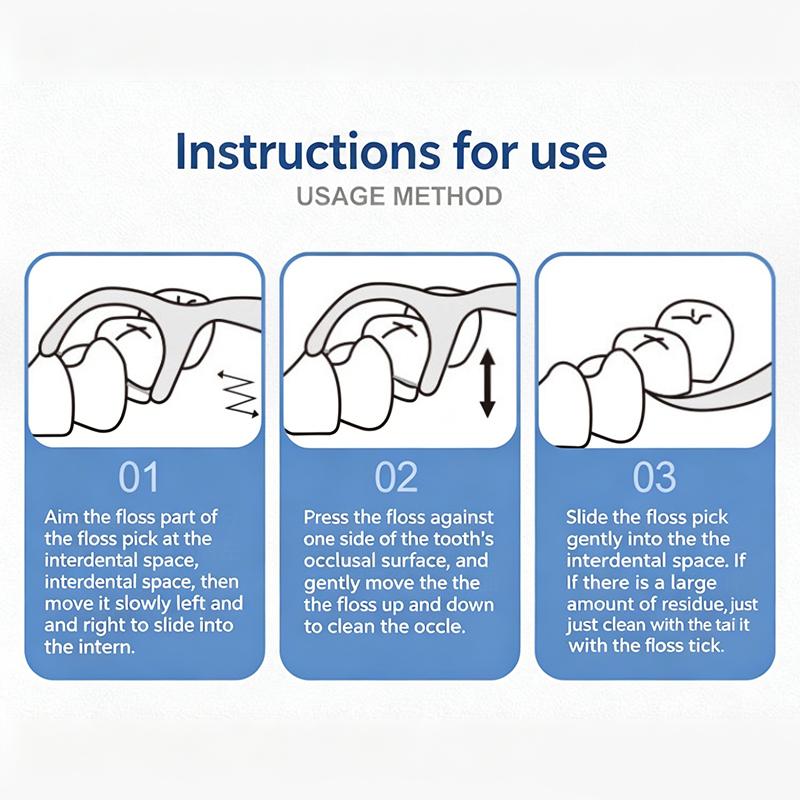 Instructions for use

USAGE METHOD

01

Aim the floss part of the floss pick at the interdental space, interdental space, then move it slowly left and and right to slide into the intern.

02

Press the floss against one side of the tooth's occlusal surface, and gently move the the the floss up and down to clean the occle.

03

Slide the floss pick gently into the the interdental space. If If there is a large amount of residue, just just clean with the tai it with the floss tick.