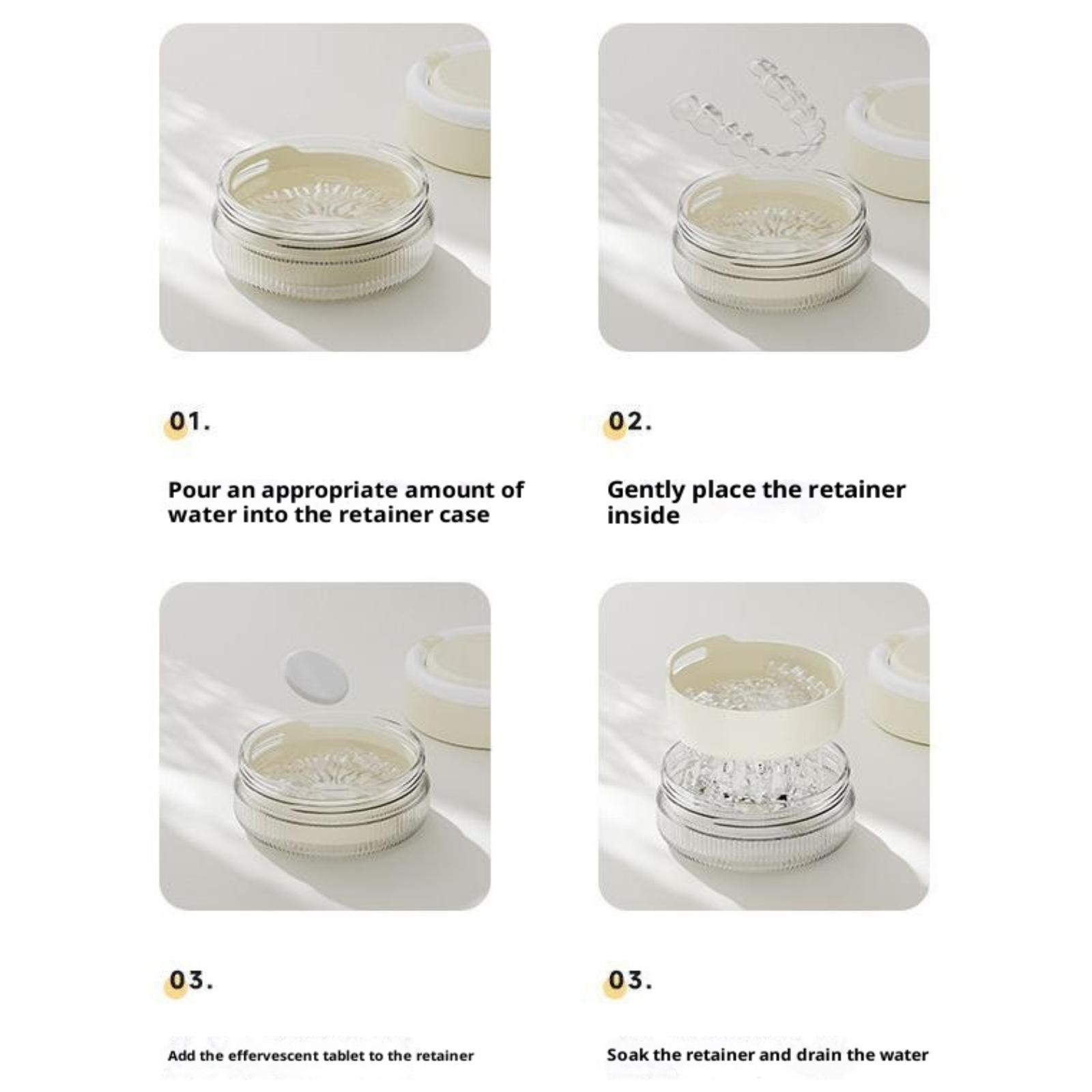 01.

Pour an appropriate amount of water into the retainer case

02.

Gently place the retainer inside

03.

Add the effervescent tablet to the retainer

03.

Soak the retainer and drain the water