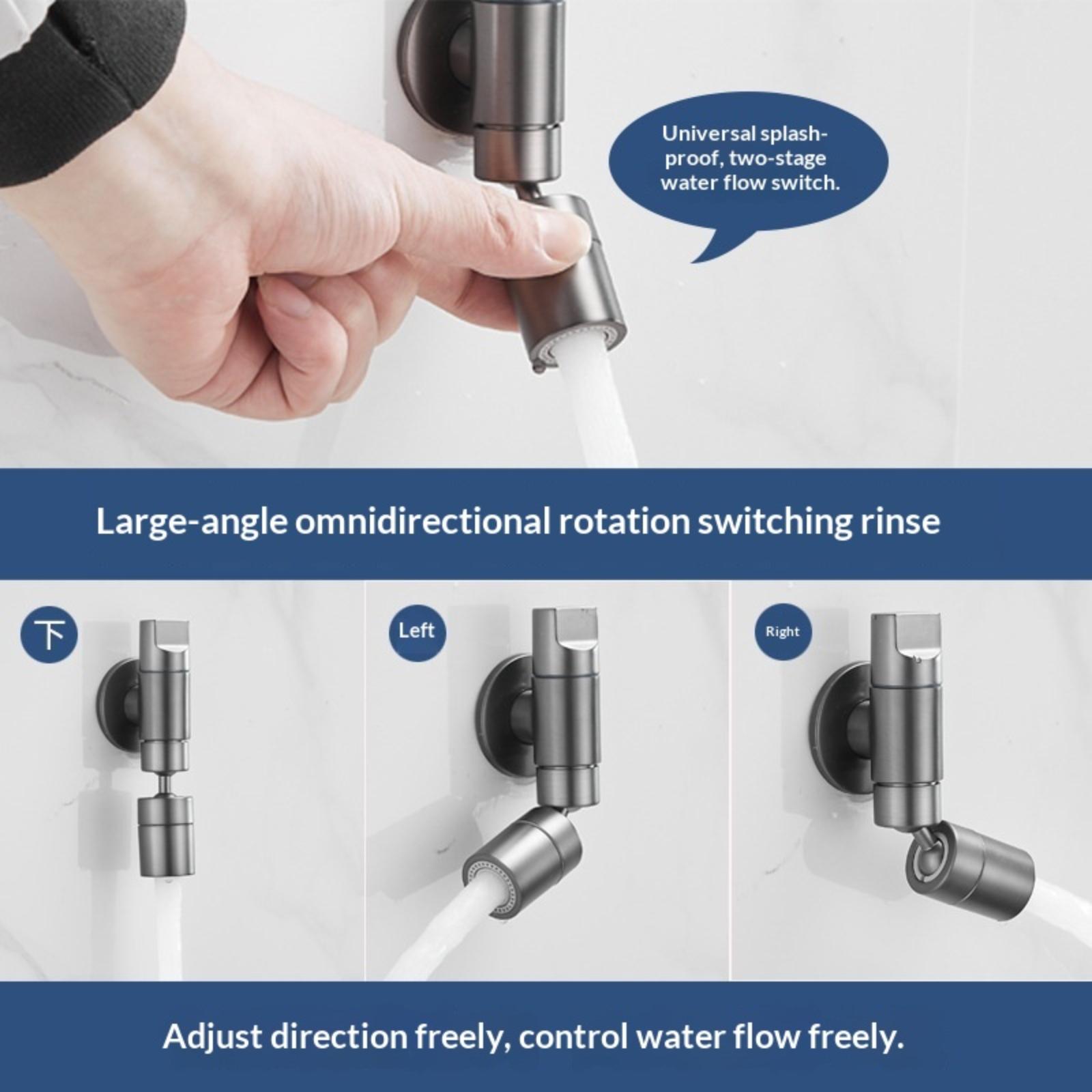 Universal splash-proof, two-stage water flow switch.

Large-angle omnidirectional rotation switching rinse

下

Left

Right

Adjust direction freely, control water flow freely.