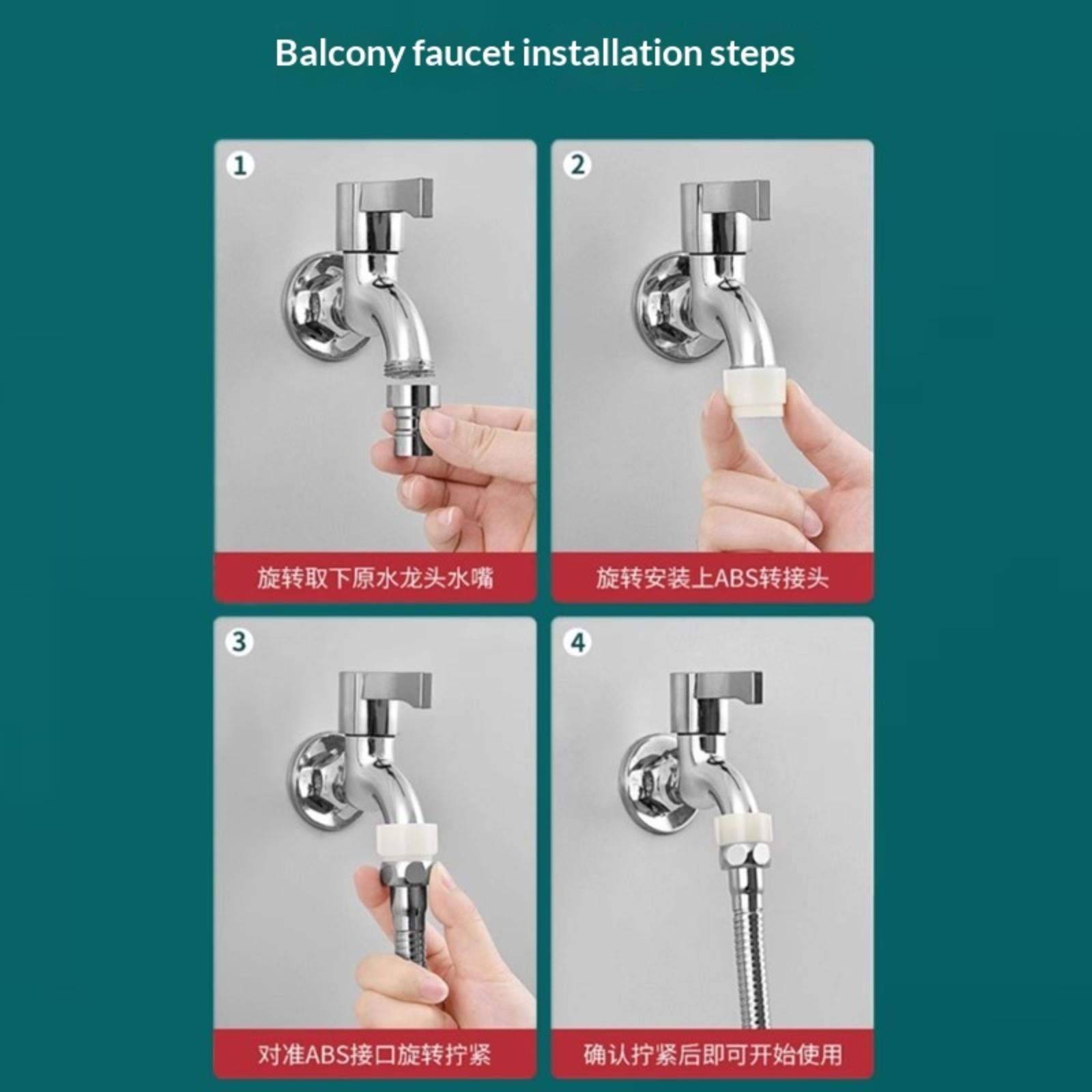 Balcony faucet installation steps

1

旋转取下原水龙头水嘴

2

旋转安装上ABS转接头

3

对准ABS接口旋转拧紧

4

确认拧紧后即可开始使用