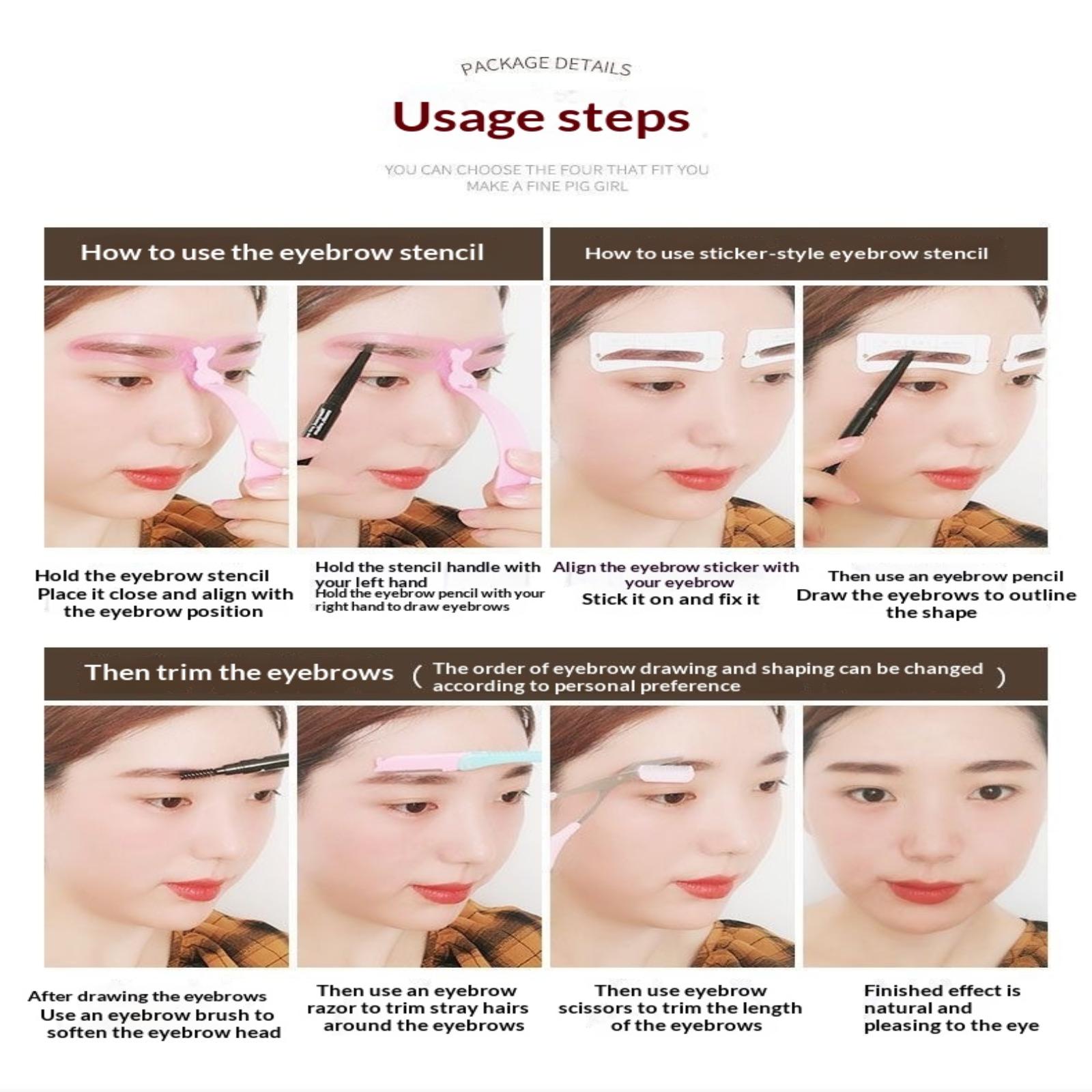 PACKAGE DETAILS

Usage steps

YOU CAN CHOOSE THE FOUR THAT FIT YOU
MAKE A FINE PIG GIRL

How to use the eyebrow stencil

How to use sticker-style eyebrow stencil

Hold the eyebrow stencil
Place it close and align with the eyebrow position

Hold the stencil handle with your left hand
Hold the eyebrow pencil with your right hand to draw eyebrows

Align the eyebrow sticker with your eyebrow
Stick it on and fix it

Then use an eyebrow pencil
Draw the eyebrows to outline the shape

Then trim the eyebrows ( The order of eyebrow drawing and shaping can be changed according to personal preference )

After drawing the eyebrows
Use an eyebrow brush to soften the eyebrow head

Then use an eyebrow razor to trim stray hairs around the eyebrows

Then use eyebrow scissors to trim the length of the eyebrows

Finished effect is natural and pleasing to the eye