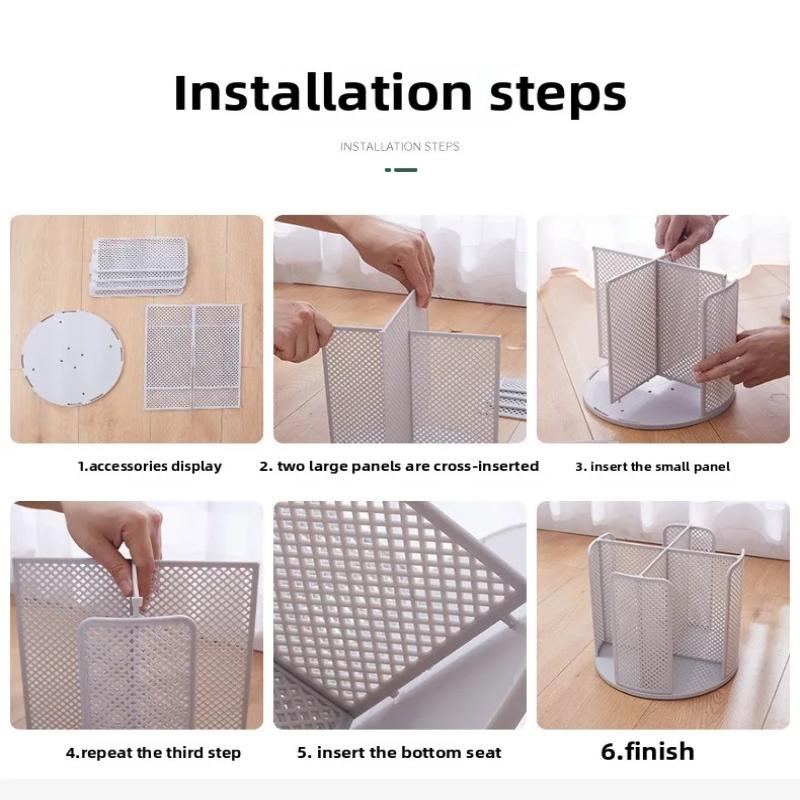 Installation steps

INSTALLATION STEPS

1.accessories display

2. two large panels are cross-inserted

3. insert the small panel

4.repeat the third step

5. insert the bottom seat

6.finish