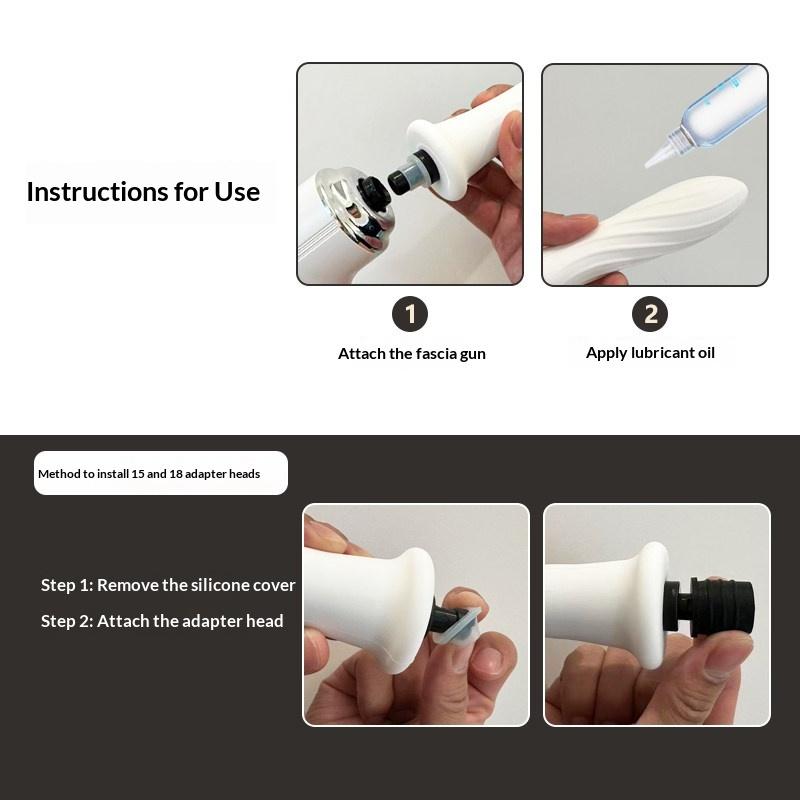 Instructions for Use

1
Attach the fascia gun

2
Apply lubricant oil

Method to install 15 and 18 adapter heads

Step 1: Remove the silicone cover

Step 2: Attach the adapter head