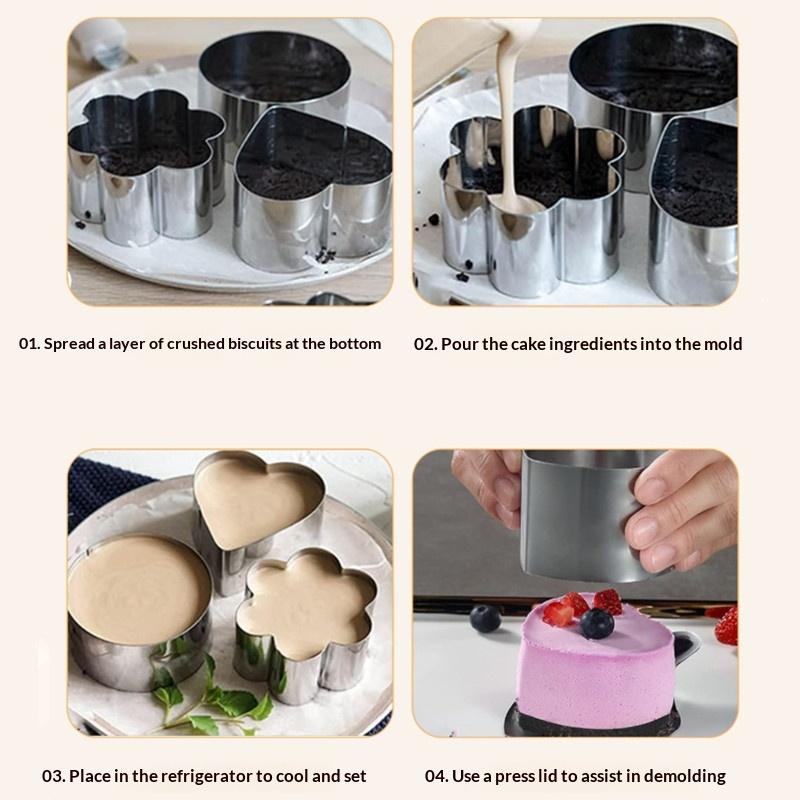 01. Spread a layer of crushed biscuits at the bottom

02. Pour the cake ingredients into the mold

03. Place in the refrigerator to cool and set

04. Use a press lid to assist in demolding