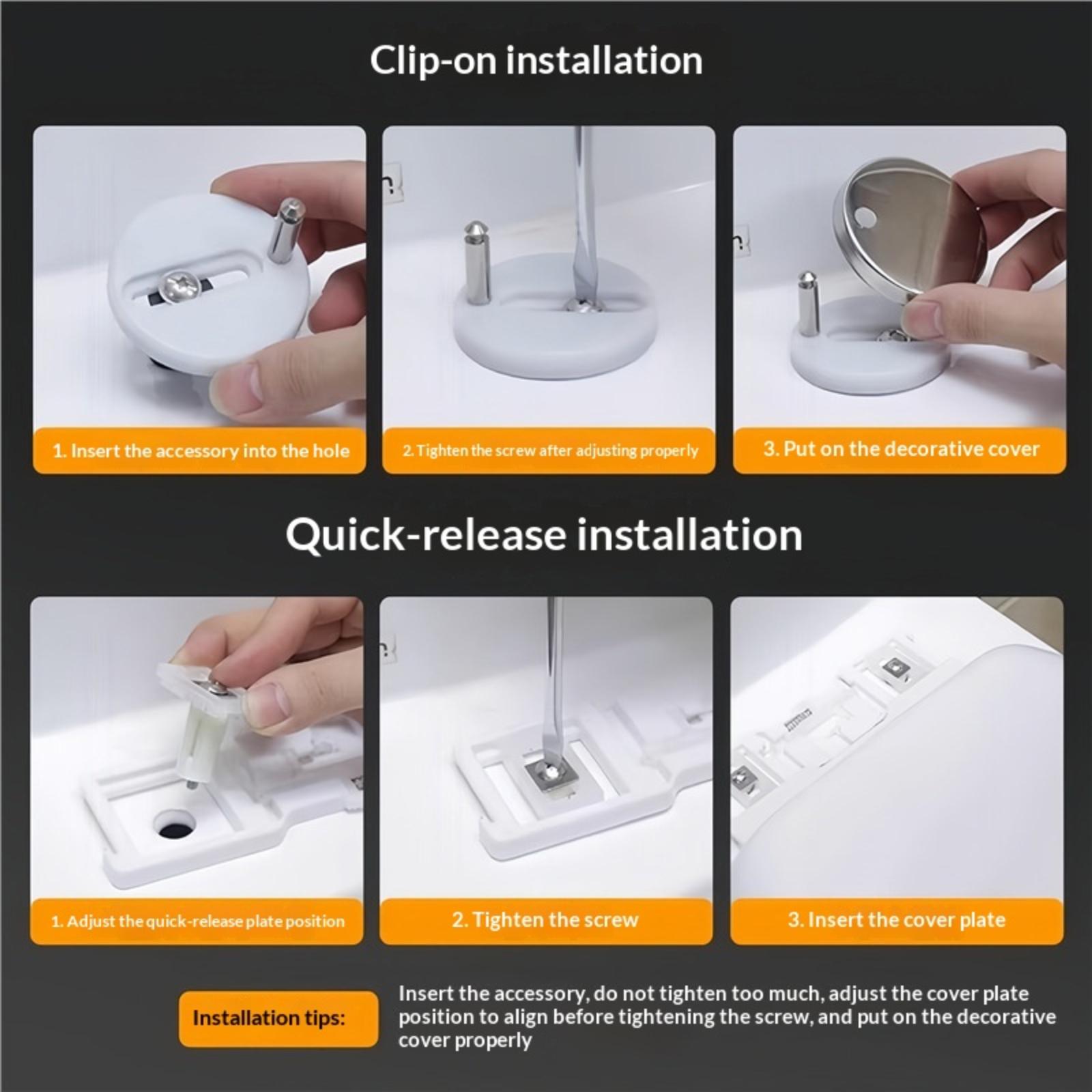 Clip-on installation

1. Insert the accessory into the hole

2. Tighten the screw after adjusting properly

3. Put on the decorative cover

Quick-release installation

1. Adjust the quick-release plate position

2. Tighten the screw

3. Insert the cover plate

Installation tips:

Insert the accessory, do not tighten too much, adjust the cover plate position to align before tightening the screw, and put on the decorative cover properly