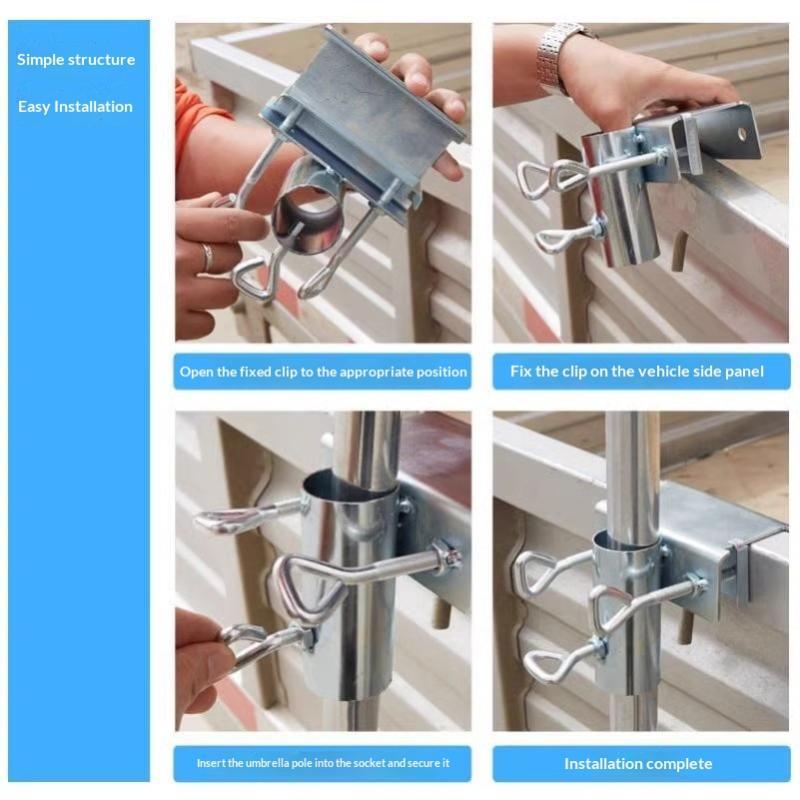 Simple structure

Easy Installation

Open the fixed clip to the appropriate position

Fix the clip on the vehicle side panel

Insert the umbrella pole into the socket and secure it

Installation complete