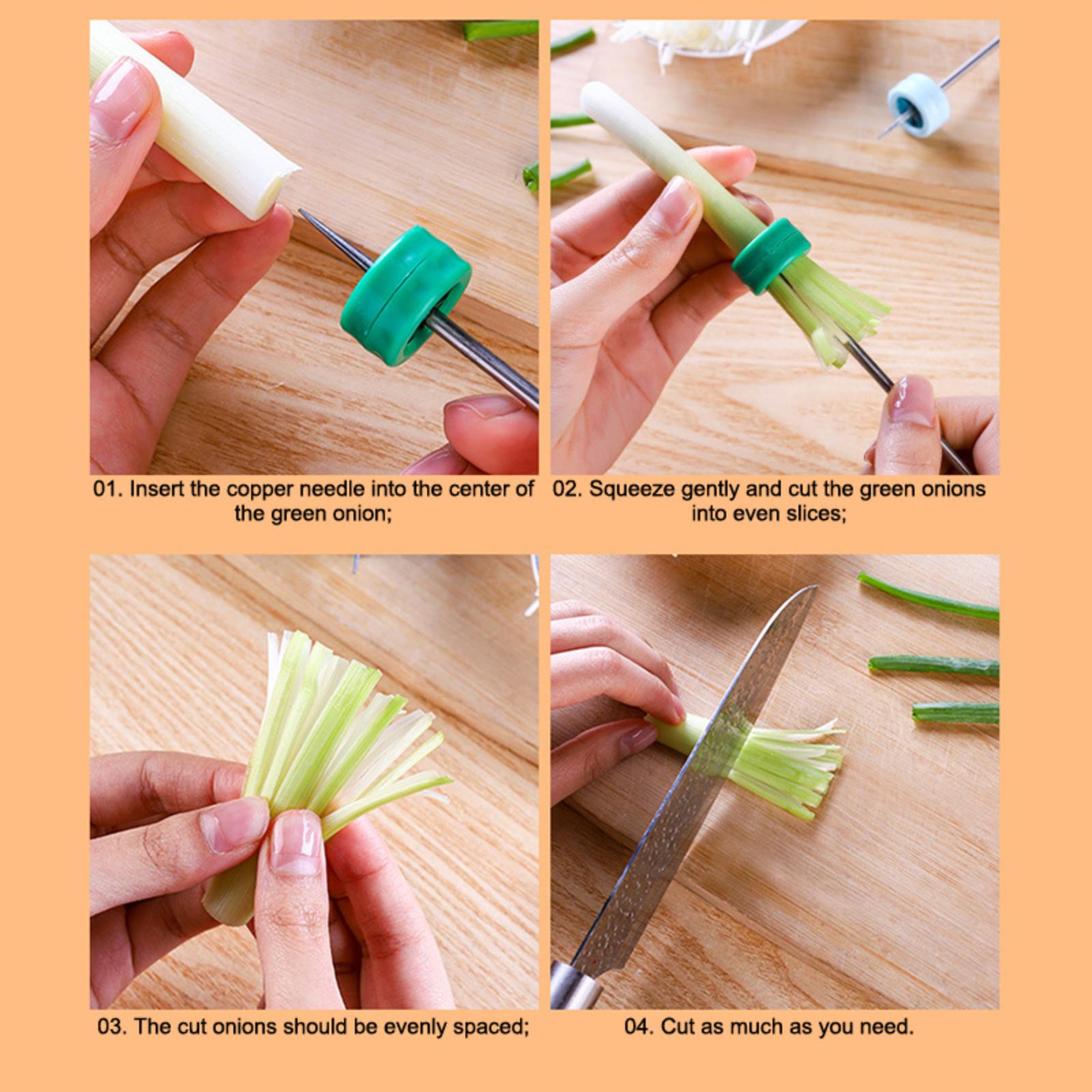 01. Insert the copper needle into the center of the green onion;

02. Squeeze gently and cut the green onions into even slices;

03. The cut onions should be evenly spaced;

04. Cut as much as you need.