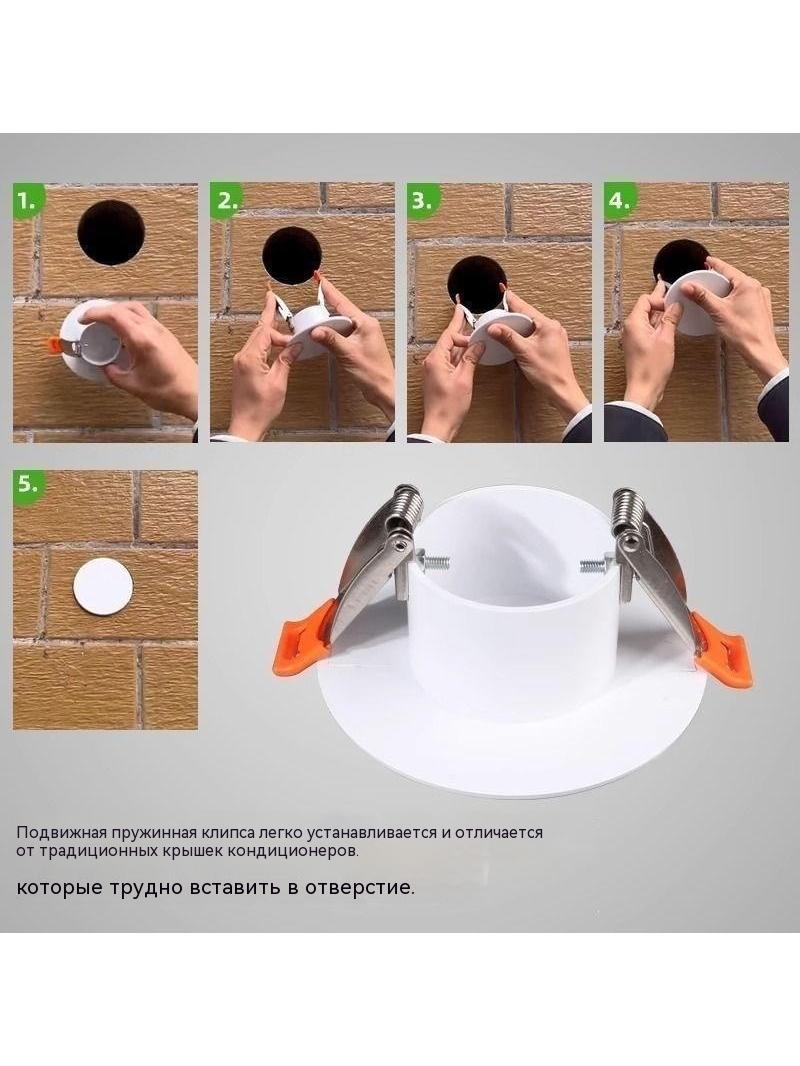 1.

2.

3.

4.

5.

Подвижная пружинная клипса легко устанавливается и отличается от традиционных крышек кондиционеров.

которые трудно вставить в отверстие.