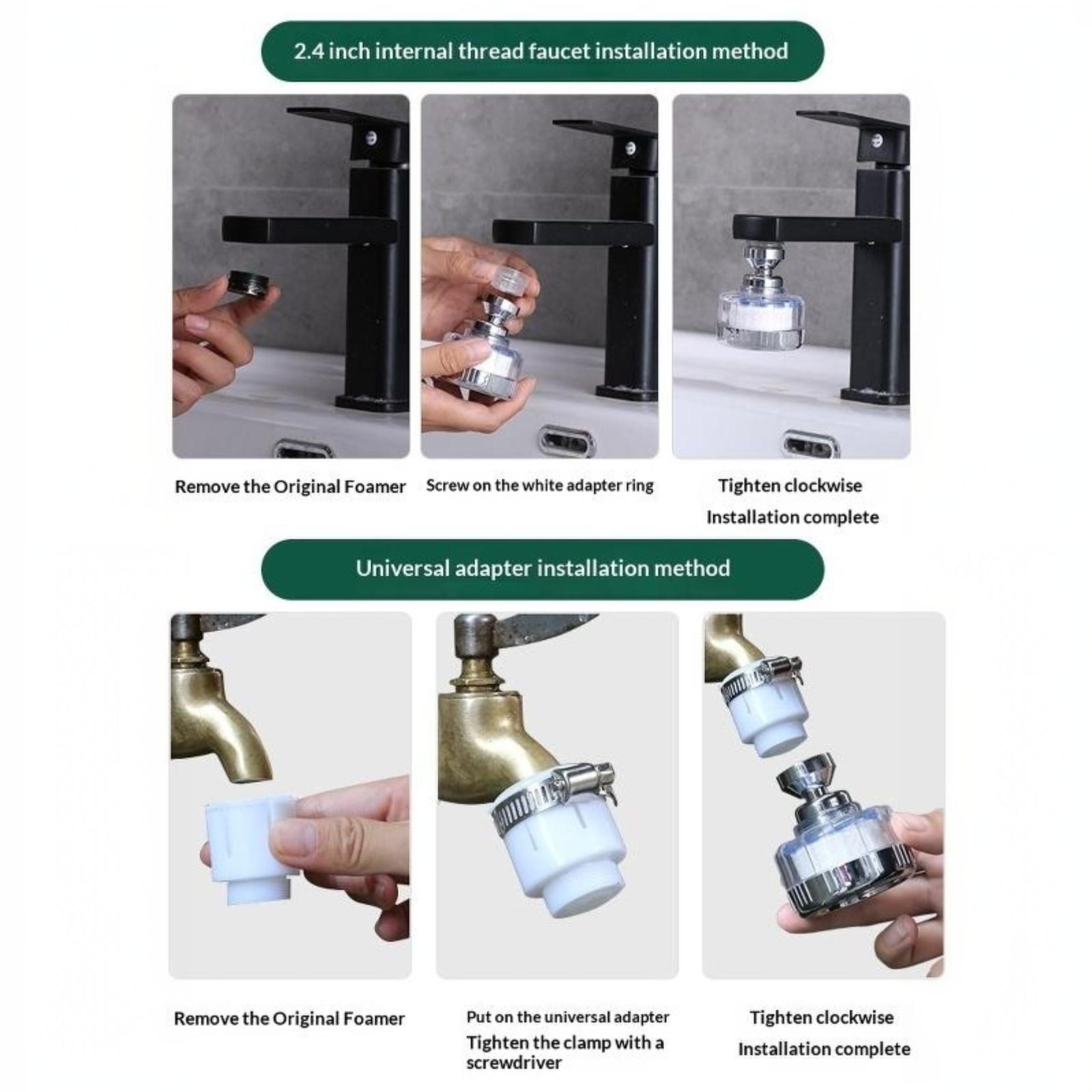 2.4 inch internal thread faucet installation method

Remove the Original Foamer

Screw on the white adapter ring

Tighten clockwise
Installation complete

Universal adapter installation method

Remove the Original Foamer

Put on the universal adapter
Tighten the clamp with a screwdriver

Tighten clockwise
Installation complete