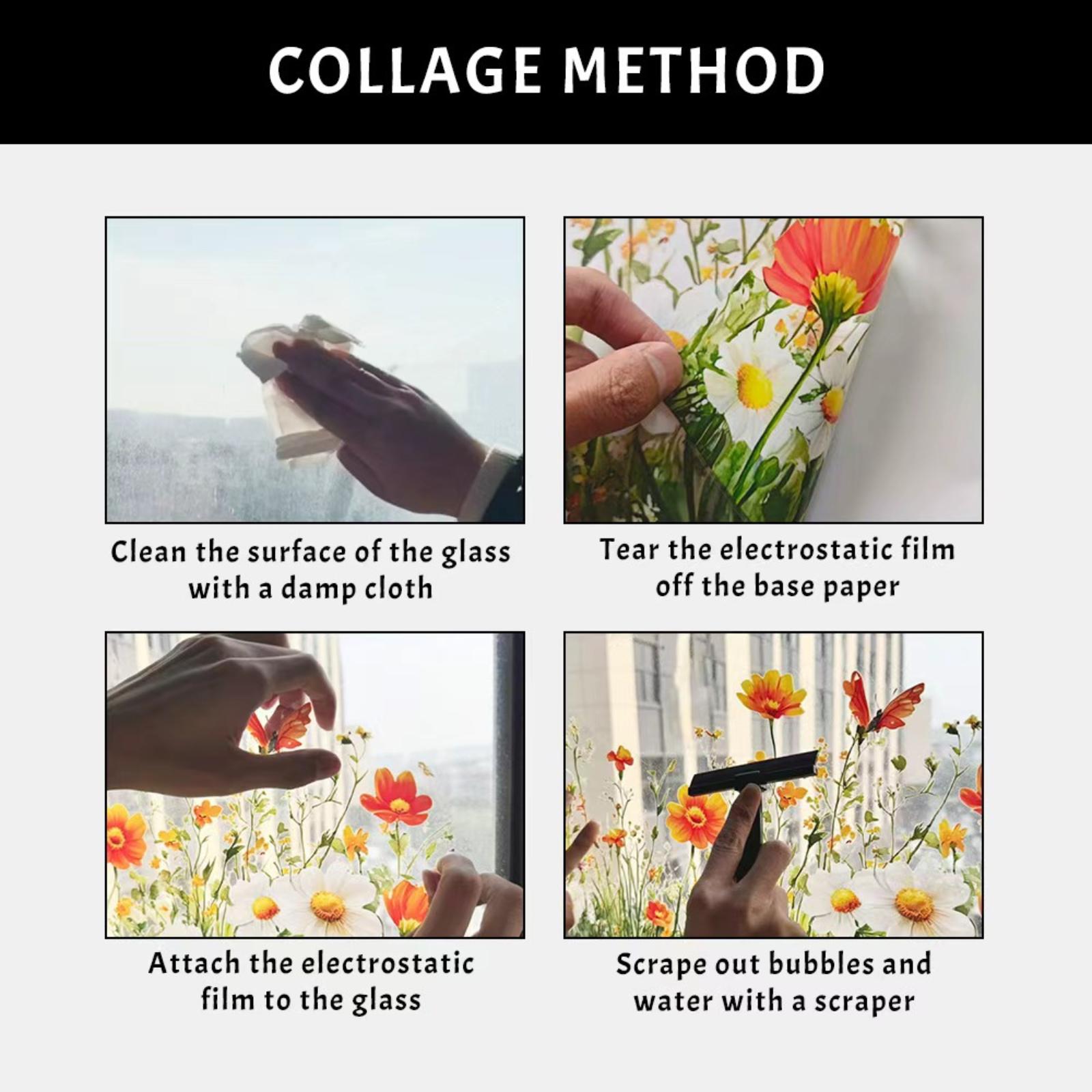 COLLAGE METHOD

Clean the surface of the glass with a damp cloth

Tear the electrostatic film off the base paper

Attach the electrostatic film to the glass

Scrape out bubbles and water with a scraper