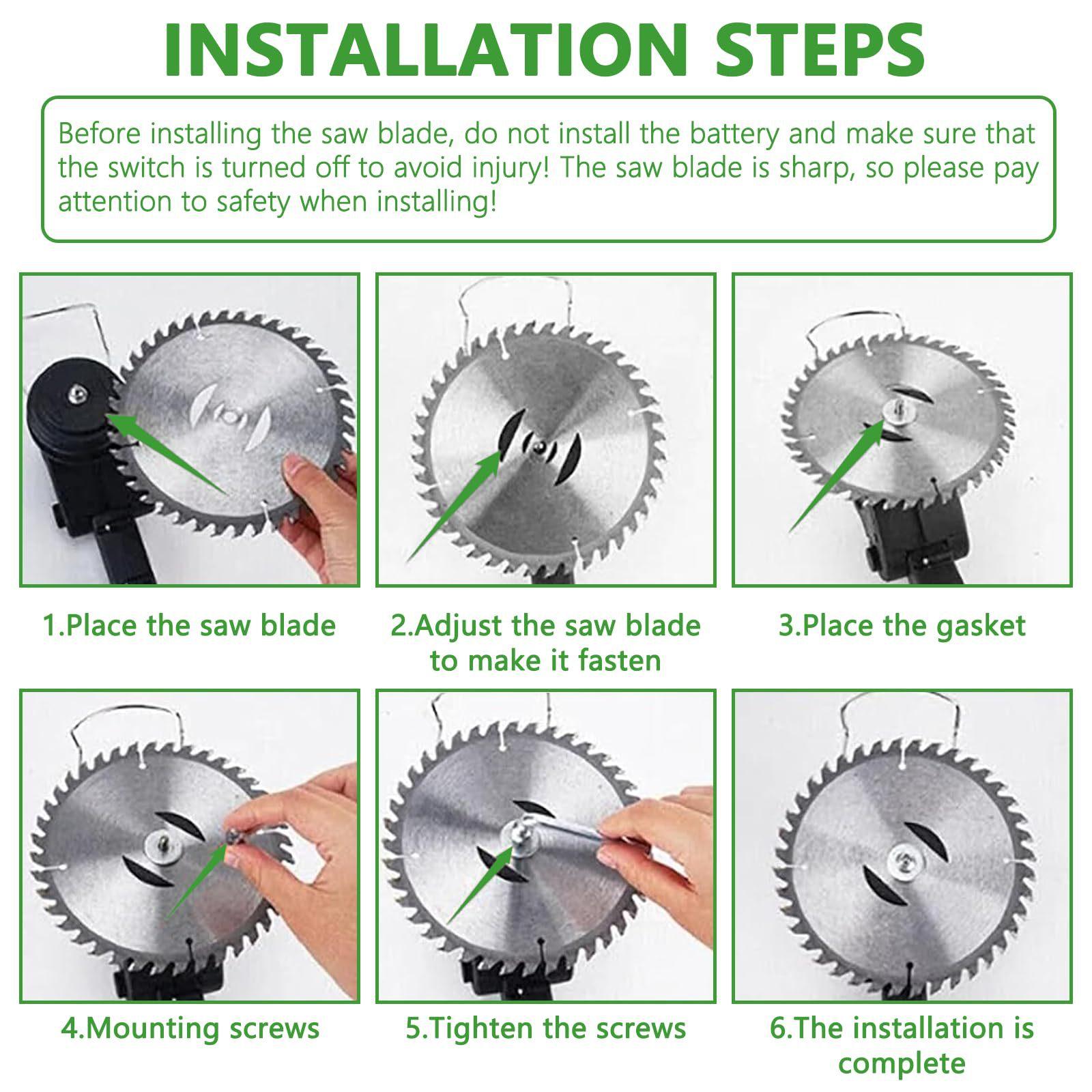 INSTALLATION STEPS

Before installing the saw blade, do not install the battery and make sure that the switch is turned off to avoid injury! The saw blade is sharp, so please pay attention to safety when installing!

1.Place the saw blade

2.Adjust the saw blade to make it fasten

3.Place the gasket

4.Mounting screws

5.Tighten the screws

6.The installation is complete