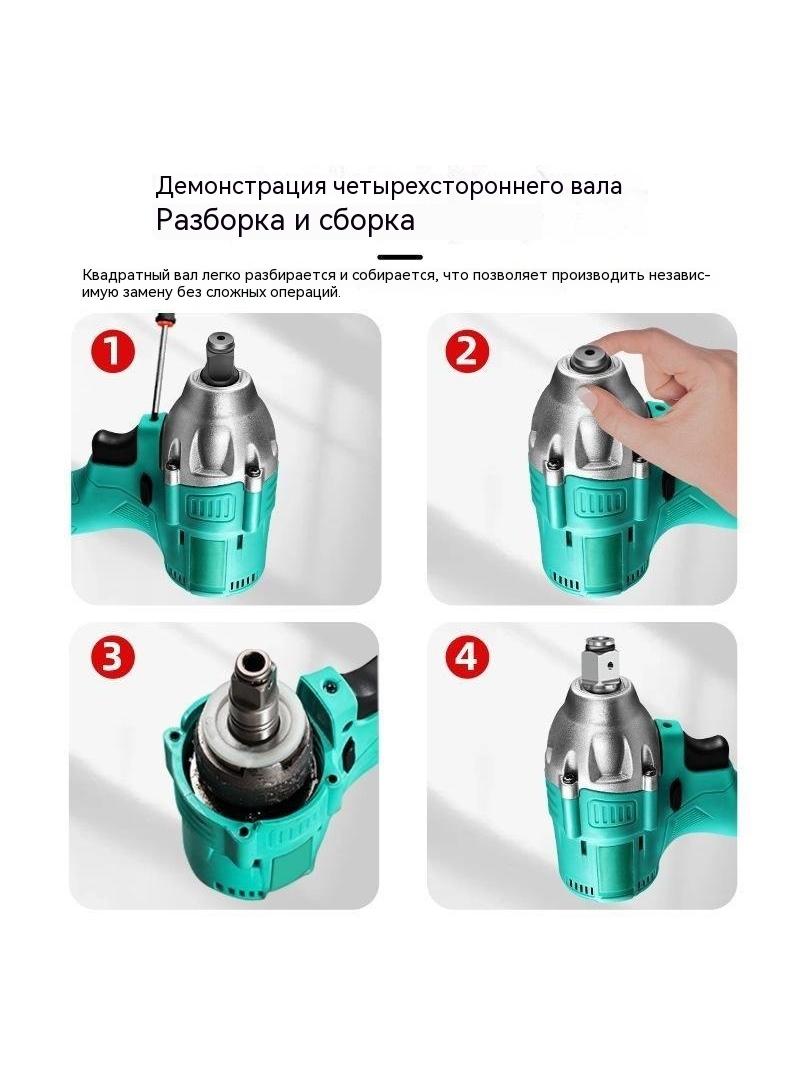 Демонстрация четырехстороннего вала
Разборка и сборка

Квадратный вал легко разбирается и собирается, что позволяет производить независимую замену без сложных операций.

1

2

3

4