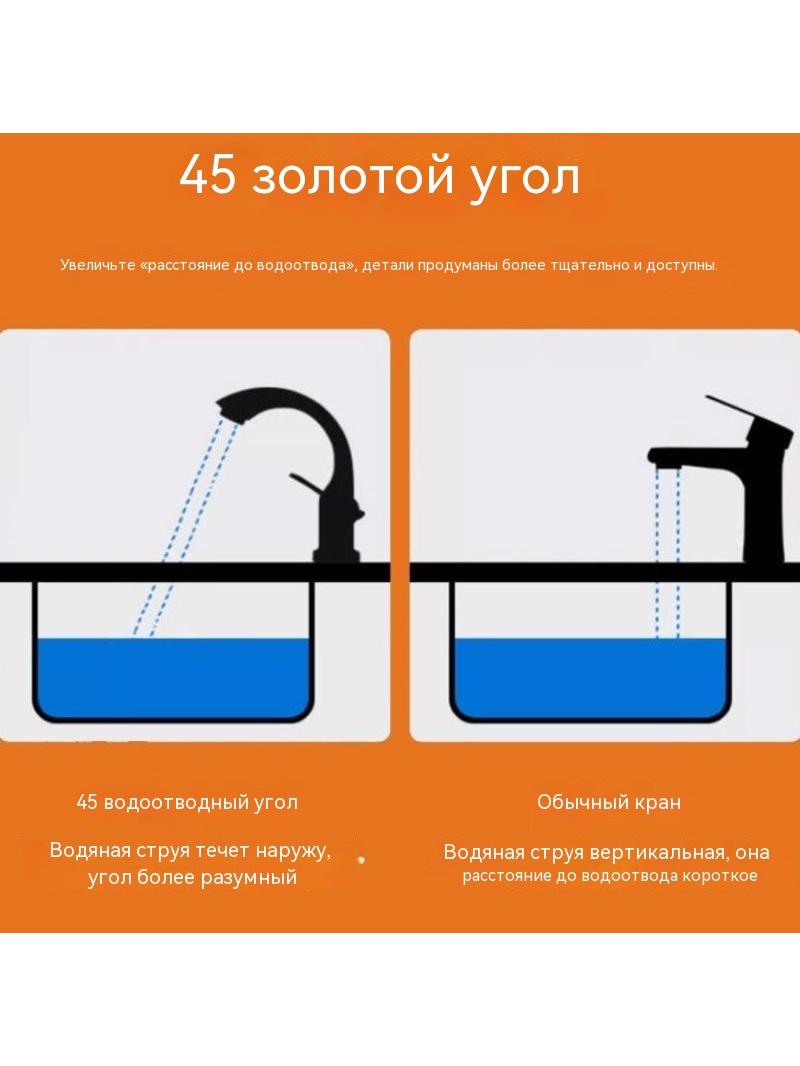 45 золотой угол

Увеличьте «расстояние до водоотвода», детали продуманы более тщательно и доступны.

45 водоотводный угол

Водяная струя течет наружу, угол более разумный

Обычный кран

Водяная струя вертикальная, она расстояние до водоотвода короткое