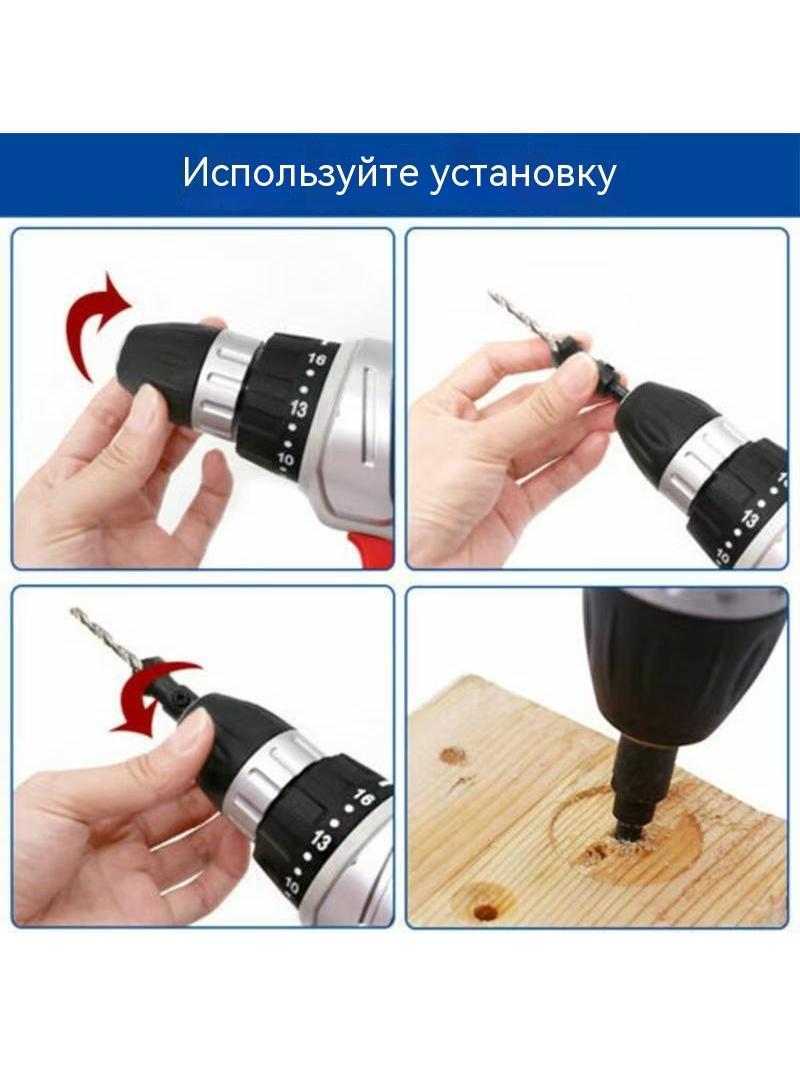 Используйте установку

16
13
10

13
10

16
13
10