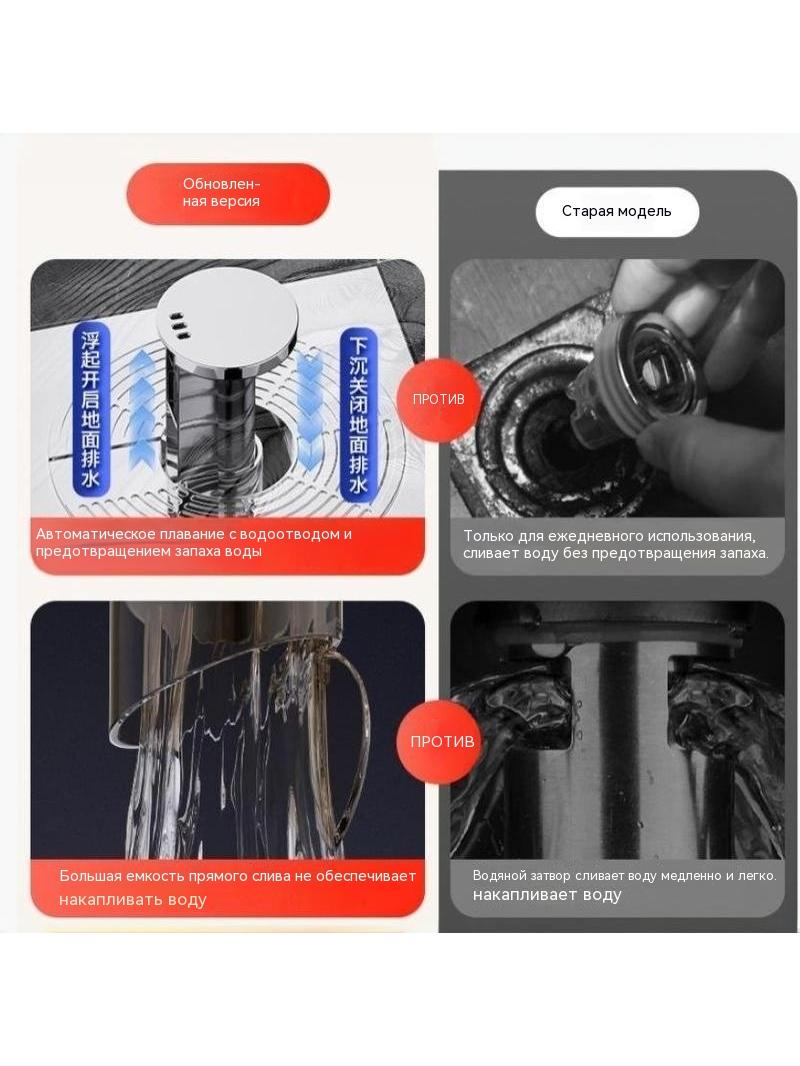 Обновленная версия

Старая модель

浮起开启地面排水

下沉关闭地面排水

ПРОТИВ

Автоматическое плавание с водоотводом и предотвращением запаха воды

Только для ежедневного использования, сливает воду без предотвращения запаха.

ПРОТИВ

Большая емкость прямого слива не обеспечивает накапливать воду

Водяной затвор сливает воду медленно и легко. накапливает воду