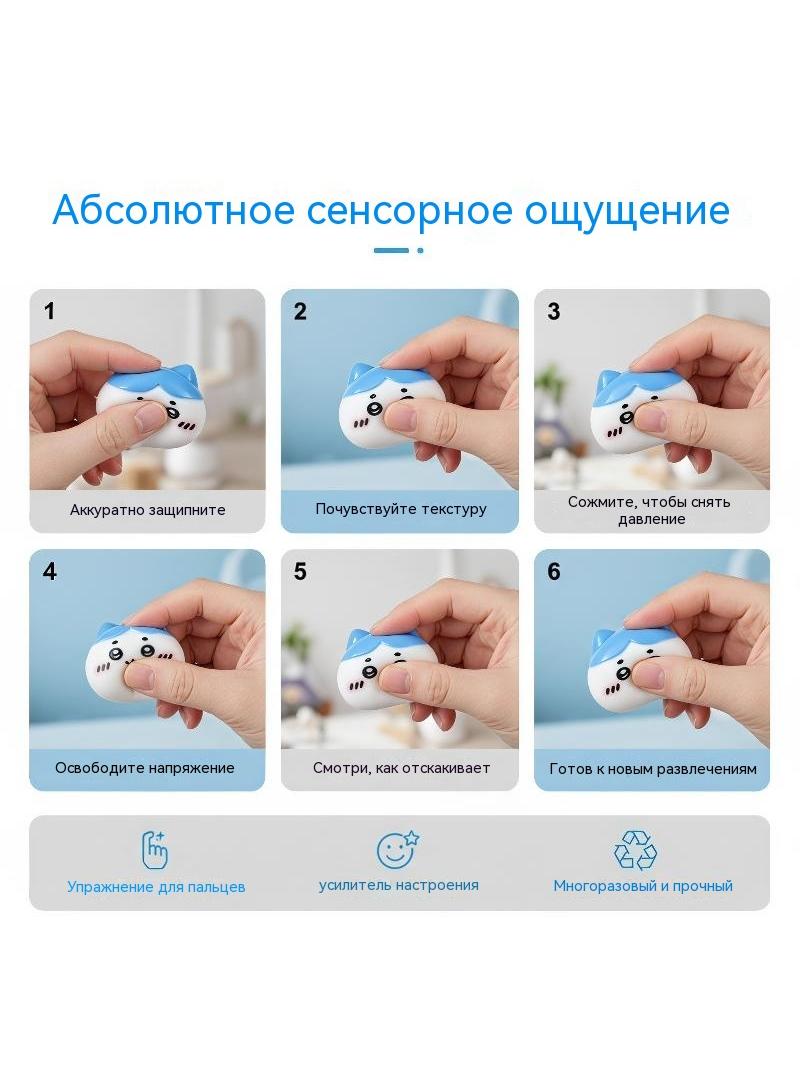 Абсолютное сенсорное ощущение

1
Аккуратно защипните

2
Почувствуйте текстуру

3
Сожмите, чтобы снять давление

4
Освободите напряжение

5
Смотри, как отскакивает

6
Готов к новым развлечениям

Упражнение для пальцев

усилитель настроения

Многоразовый и прочный