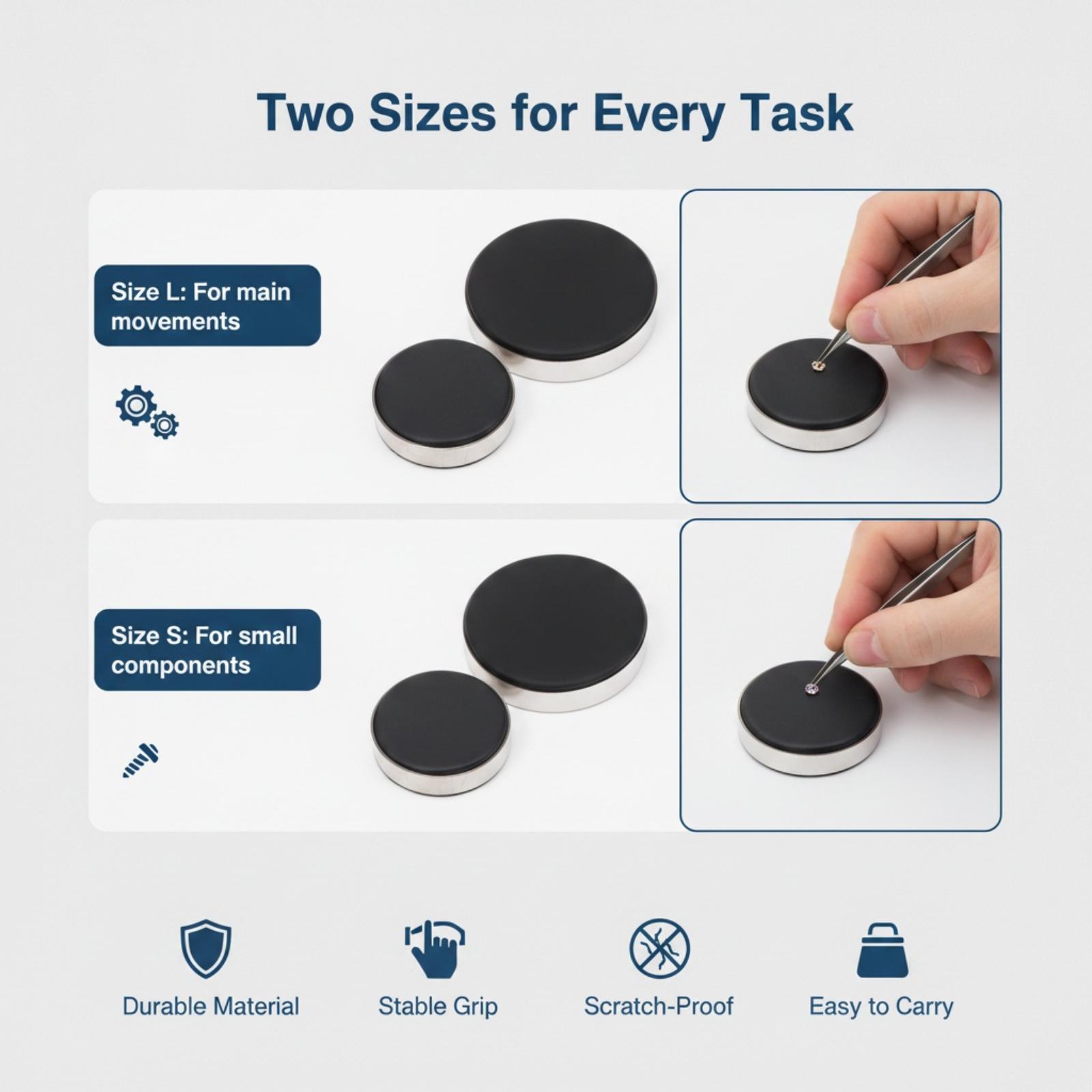 Two Sizes for Every Task

Size L: For main movements

Size S: For small components

Durable Material

Stable Grip

Scratch-Proof

Easy to Carry