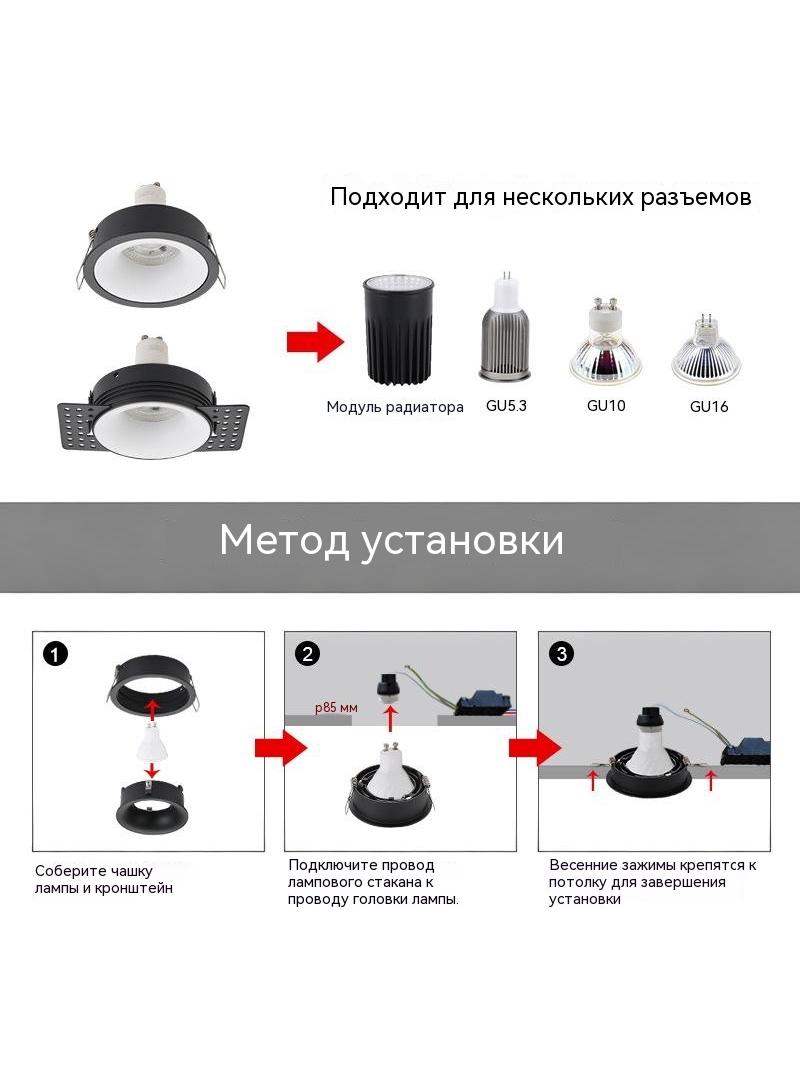 Подходит для нескольких разъемов

Модуль радиатора

GU5.3

GU10

GU16

Метод установки

1

2

p85 мм

3

Соберите чашку лампы и кронштейн

Подключите провод лампового стакана к проводу головки лампы.

Весенние зажимы крепятся к потолку для завершения установки