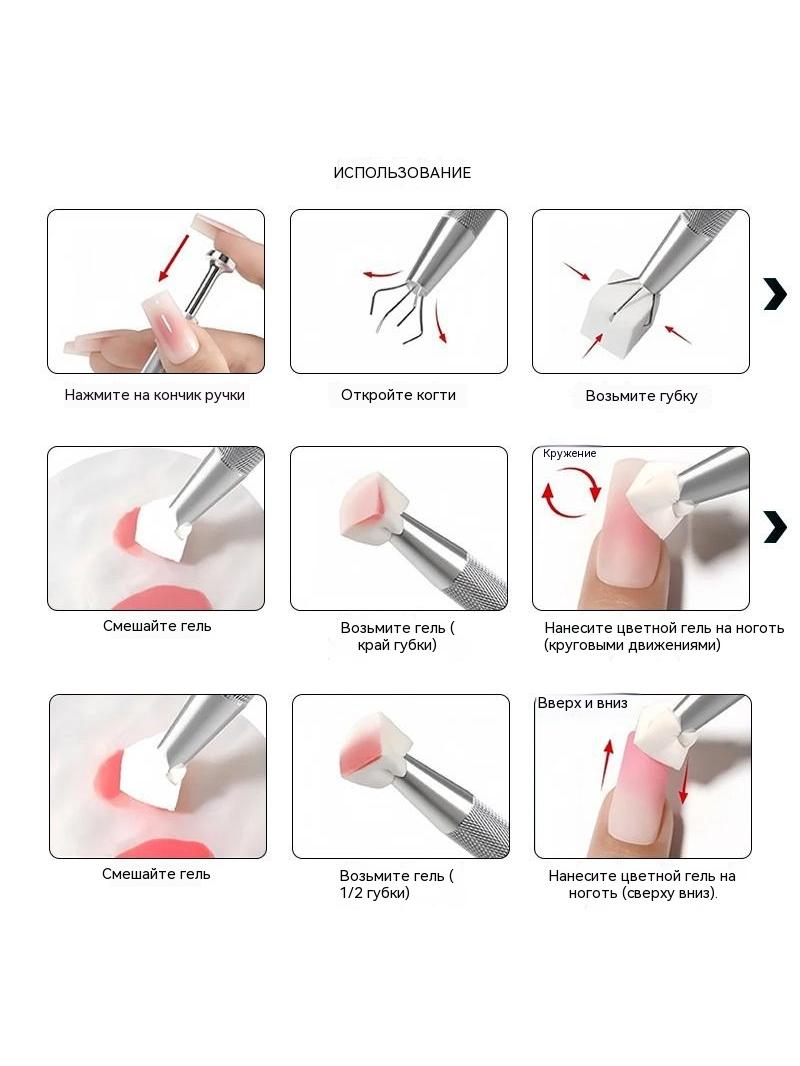 ИСПОЛЬЗОВАНИЕ

Нажмите на кончик ручки

Откройте когти

Возьмите губку

Смешайте гель

Возьмите гель ( край губки)

Кружение

Нанесите цветной гель на ноготь (круговыми движениями)

Смешайте гель

Возьмите гель ( 1/2 губки)

Вверх и вниз

Нанесите цветной гель на ноготь (сверху вниз).