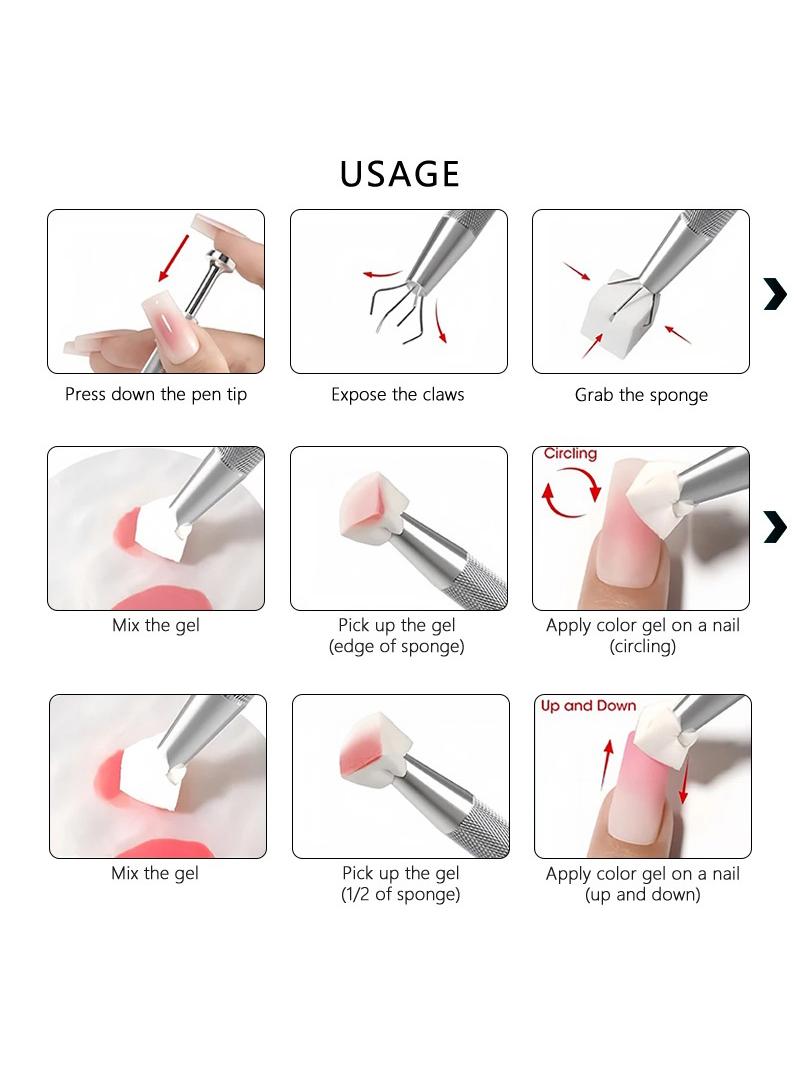 USAGE

Press down the pen tip

Expose the claws

Grab the sponge

Mix the gel

Pick up the gel
(edge of sponge)

Circling

Apply color gel on a nail
(circling)

Mix the gel

Pick up the gel
(1/2 of sponge)

Up and Down

Apply color gel on a nail
(up and down)