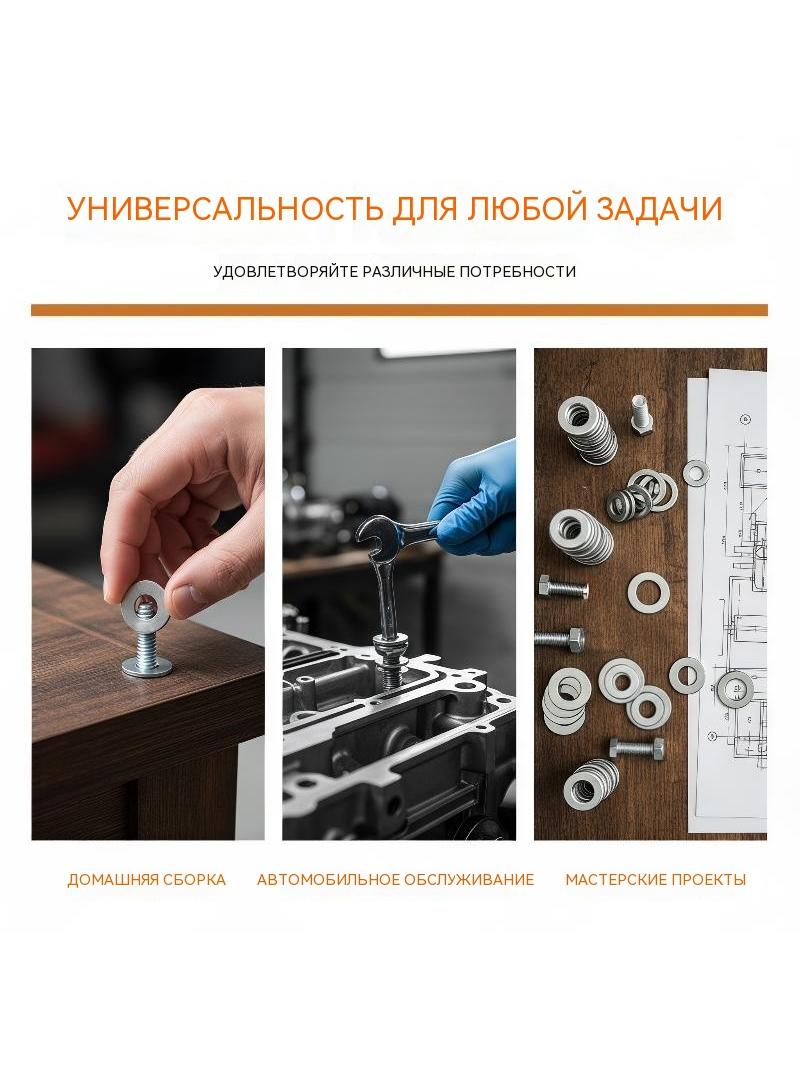 УНИВЕРСАЛЬНОСТЬ ДЛЯ ЛЮБОЙ ЗАДАЧИ

УДОВЛЕТВОРЯЙТЕ РАЗЛИЧНЫЕ ПОТРЕБНОСТИ

ДОМАШНЯЯ СБОРКА

АВТОМОБИЛЬНОЕ ОБСЛУЖИВАНИЕ

МАСТЕРСКИЕ ПРОЕКТЫ