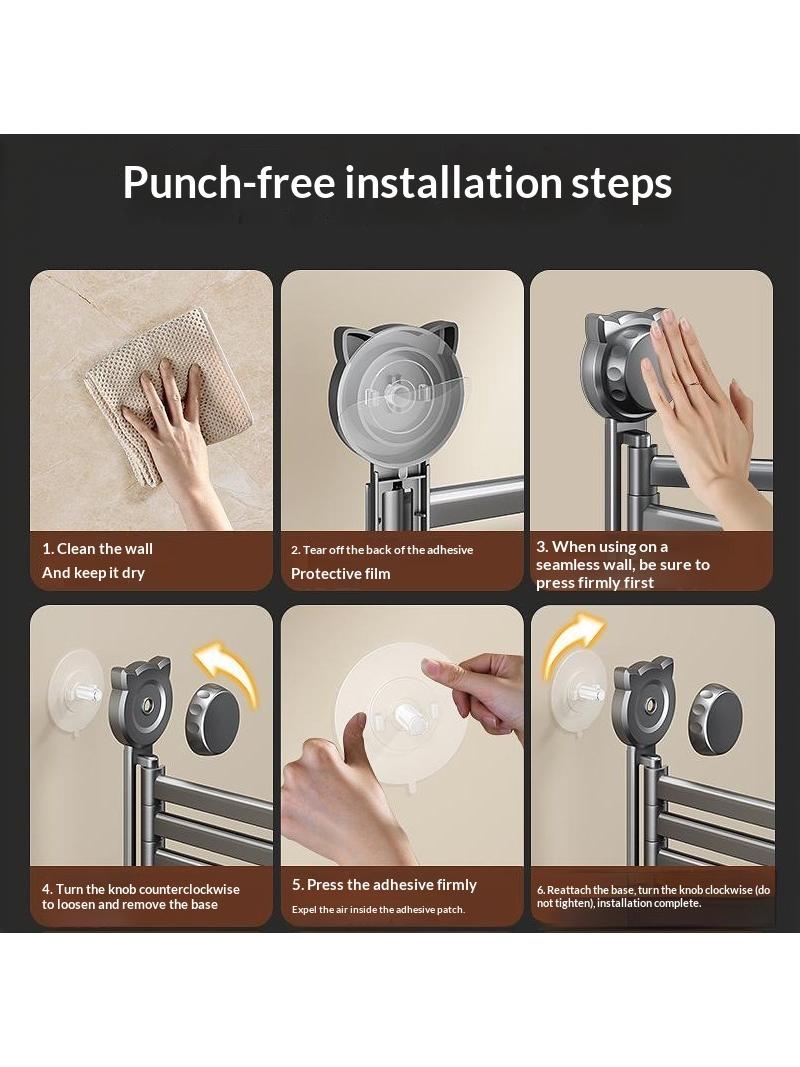 Punch-free installation steps

1. Clean the wall
And keep it dry

2. Tear off the back of the adhesive
Protective film

3. When using on a seamless wall, be sure to press firmly first

4. Turn the knob counterclockwise to loosen and remove the base

5. Press the adhesive firmly
Expel the air inside the adhesive patch.

6. Reattach the base, turn the knob clockwise (do not tighten), installation complete.