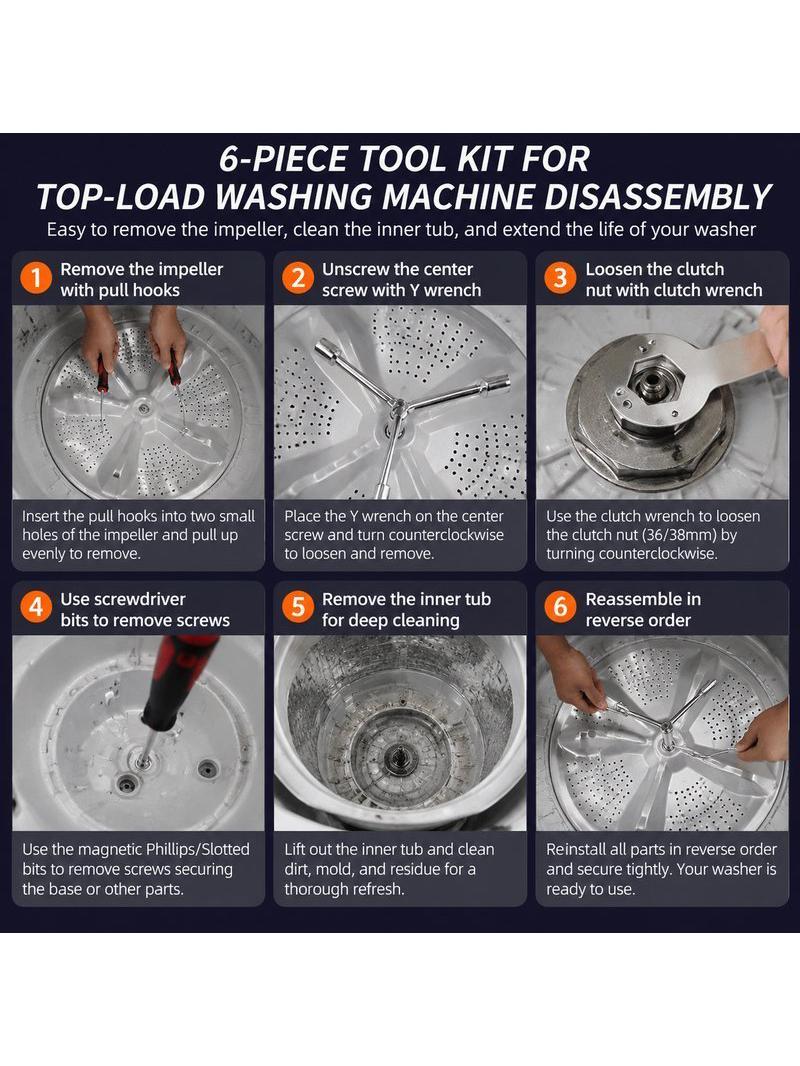 6-PIECE TOOL KIT FOR
TOP-LOAD WASHING MACHINE DISASSEMBLY

Easy to remove the impeller, clean the inner tub, and extend the life of your washer

1 Remove the impeller with pull hooks

Insert the pull hooks into two small holes of the impeller and pull up evenly to remove.

2 Unscrew the center screw with Y wrench

Place the Y wrench on the center screw and turn counterclockwise to loosen and remove.

3 Loosen the clutch nut with clutch wrench

Use the clutch wrench to loosen the clutch nut (36/38mm) by turning counterclockwise.

4 Use screwdriver bits to remove screws

Use the magnetic Phillips/Slotted bits to remove screws securing the base or other parts.

5 Remove the inner tub for deep cleaning

Lift out the inner tub and clean dirt, mold, and residue for a thorough refresh.

6 Reassemble in reverse order

Reinstall all parts in reverse order and secure tightly. Your washer is ready to use.