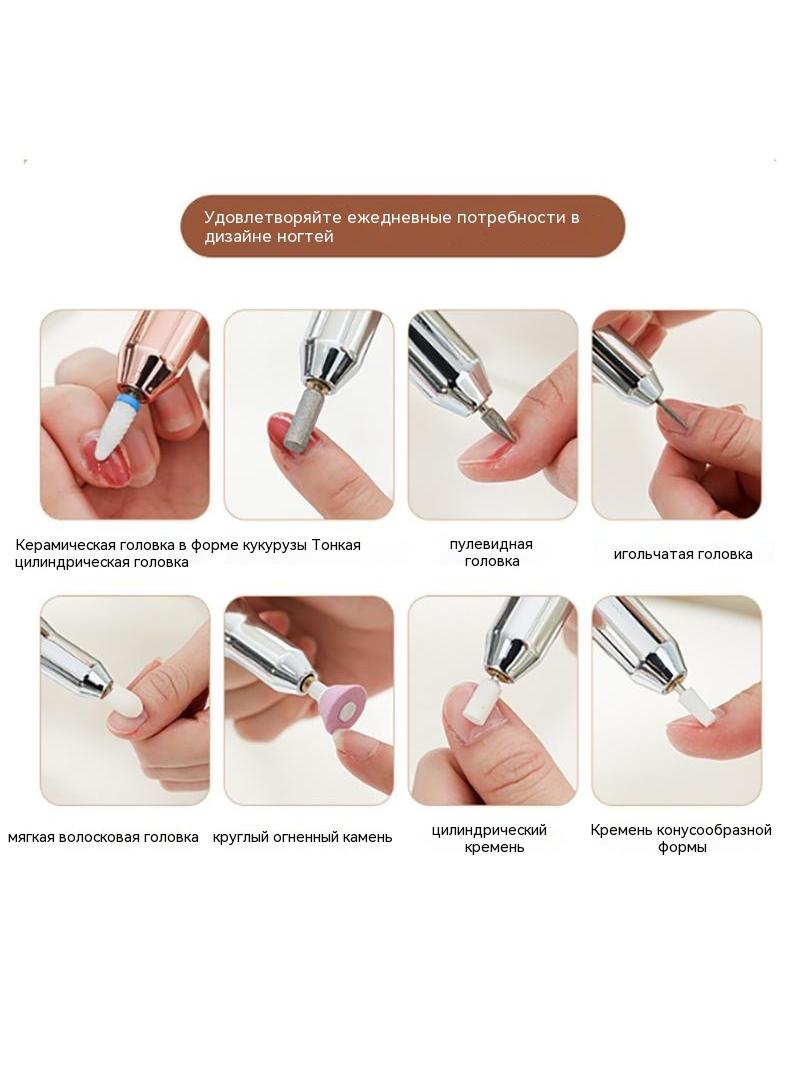 Удовлетворяйте ежедневные потребности в дизайне ногтей

Керамическая головка в форме кукурузы Тонкая цилиндрическая головка

пулевидная головка

игольчатая головка

мягкая волосковая головка

круглый огненный камень

цилиндрический кремень

Кремень конусообразной формы