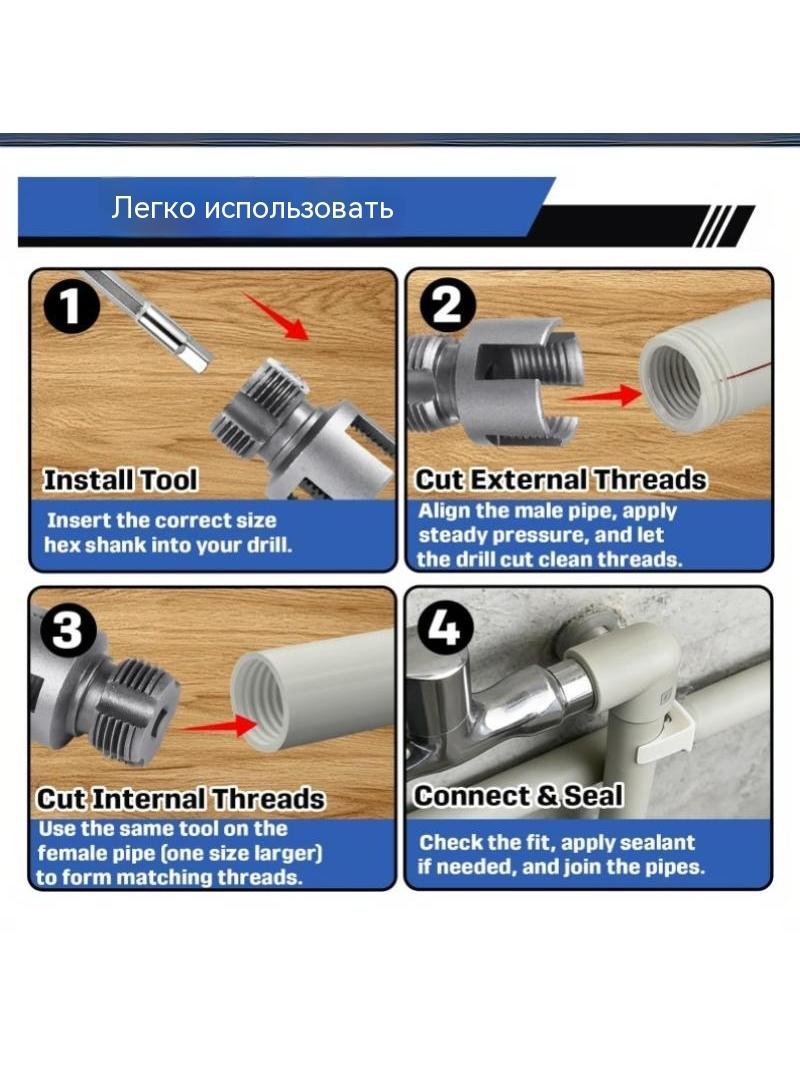 Легко использовать

1

Install Tool

Insert the correct size hex shank into your drill.

2

Cut External Threads

Align the male pipe, apply steady pressure, and let the drill cut clean threads.

3

Cut Internal Threads

Use the same tool on the female pipe (one size larger) to form matching threads.

4

Connect & Seal

Check the fit, apply sealant if needed, and join the pipes.